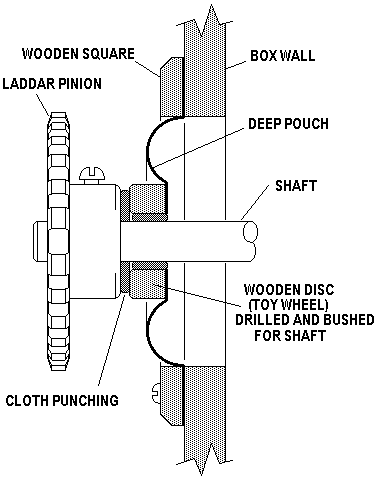 WOODEN SQUARE

BOX WALL

LADDAR PINION

DEEP POUCH

SHAFT

WOODEN DISC (TOY WHEEL) DRILLED AND BUSHED FOR SHAFT

CLOTH PUNCHING