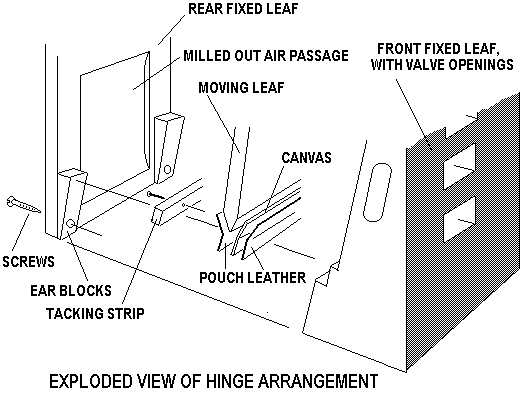 REAR FIXED LEAF

MILLED OUT AIR PASSAGE

FRONT FIXED LEAF, WITH VALVE OPENINGS

MOVING LEAF

CANVAS

SCREWS

EAR BLOCKS

TACKING STRIP

POUCH LEATHER

EXPLODED VIEW OF HINGE ARRANGEMENT