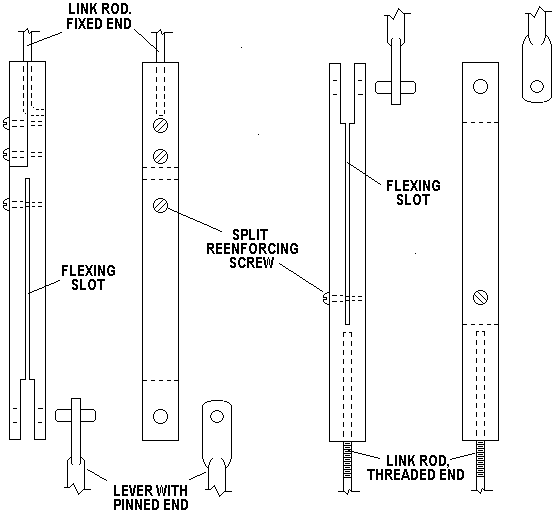 LINK ROD. FIXED END

FLEXING SLOT

SPLIT REENFORCING SCREW

FLEXING SLOT

LEVER WITH PINNED END

LINK ROD, THREADED END