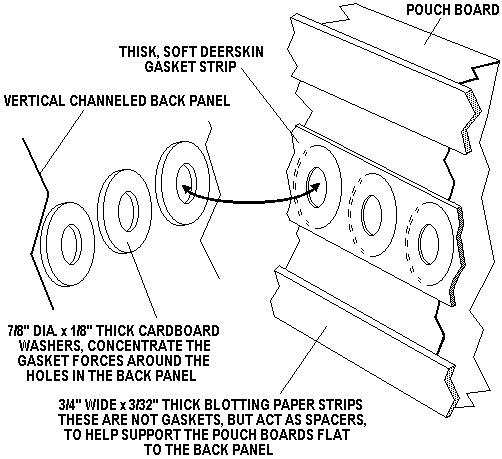 POUCH BOARD

THISK, SOFT DEERSKIN GASKET STRIP

VERTICAL CHANNELED BACK PANEL

7/8" DIA. x 1/8" THICK CARDBOARD WASHERS, CONCENTRATE THE GASKET FORCES AROUND THE HOLES IN THE BACK PANEL

3/4" WIDE x 3/32" THICK BLOTTING PAPER STRIPS THESE ARE NOT GASKETS, BUT ACT AS SPACERS, TO HELP SUPPORT THE POUCH BOARDS FLAT TO THE BACK PANEL