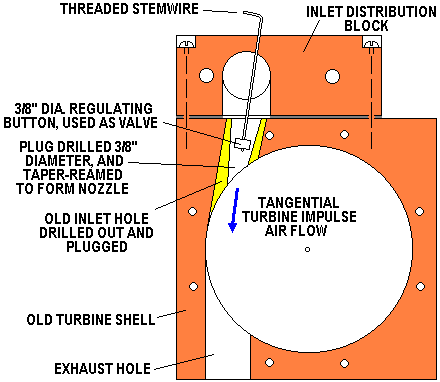 THREADED STEMWIRE

INLET DISTRIBUTION BLOCK

3/8" DIA. REGULATING BUTTON, USED AS VALVE

PLUG DRILLED 3/8" DIAMETER, AND TAPER-REAMED TO FORM NOZZLE

OLD INLET HOLE DRILLED OUT AND PLUGGED

TANGENTIAL TURBINE IMPULSE AIR FLOW

OLD TURBINE SHELL

EXHAUST HOLE