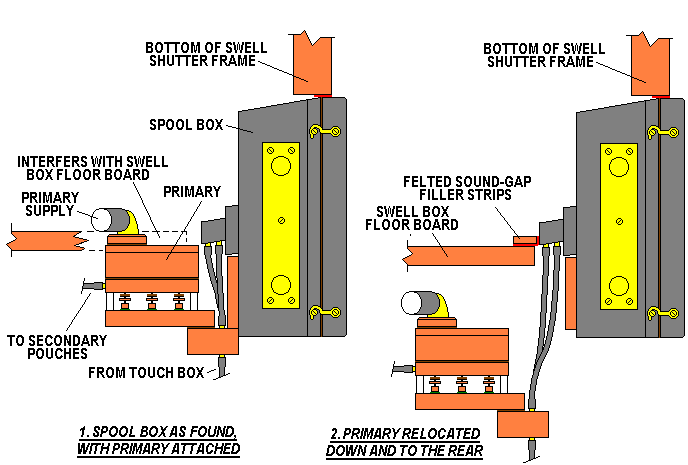 BOTTOM OF SWELL SHUTTER FRAME

SPOOL BOX

INTERFERS WITH SWELL BOX FLOOR BOARD

PRIMARY SUPPLY

PRIMARY

TO SECONDARY POUCHES

FROM TOUCH BOX

1. SPOOL BOX AS FOUND, WITH PRIMARY ATTACHED

BOTTOM OF SWELL SHUTTER FRAME

FELTED SOUND-GAP FILLER STRIPS

SWELL BOX FLOOR BOARD

2. PRIMARY RELOCATED DOWN AND TO THE REAR