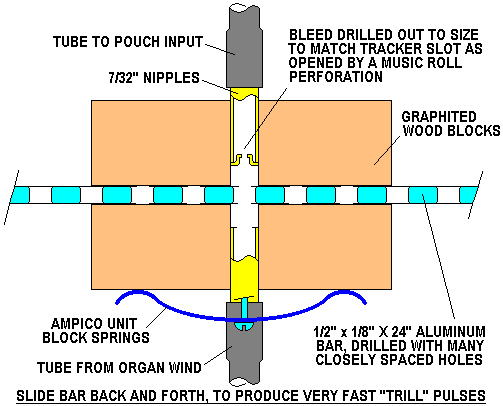 TUBE TO POUCH INPUT

BLEED DRILLED OUT TO SIZE TO MATCH TRACKER SLOT AS OPENED BY A MUSIC ROLL PERFORATION

7/32" NIPPLES

GRAPHITED WOOD BLOCKS

AMPICO UNIT BLOCK SPRINGS

1/2" x 1/8" X 24" ALUMINUM BAR, DRILLED WITH MANY CLOSELY SPACED HOLES

TUBE FROM ORGAN WIND

SLIDE BAR BACK AND FORTH, TO PRODUCE VERY FAST "TRILL" PULSES