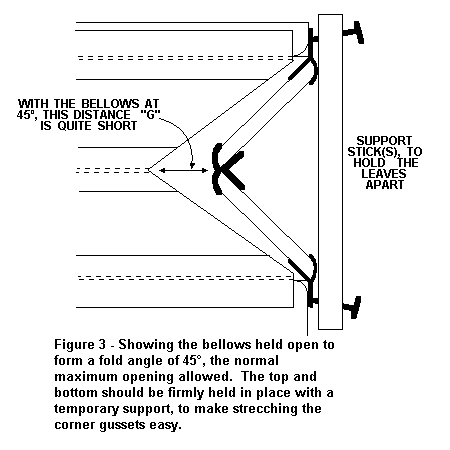 WITH THE BELLOWS AT 45º, THIS DISTANCE "G" IS QUITE SHORT

SUPPORT STICK(S), TO HOLD THE LEAVES APART

Figure 3 - Showing the bellows held open to form a fold angle of 45°, the normal maximum opening allowed. The top and bottom should be firmly held in place with a temporary support, to make strecching the corner gussets easy.