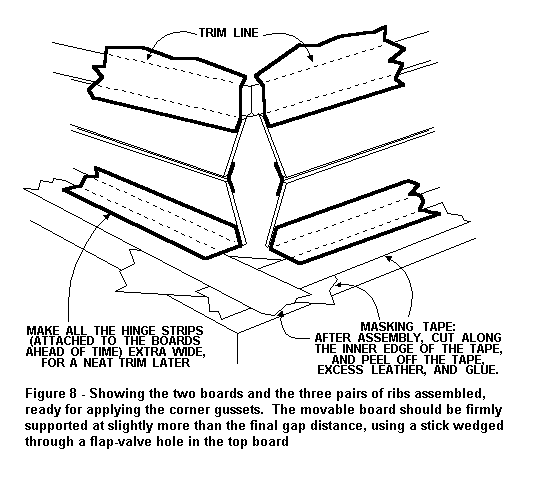 TRIM LINE

MAKE ALL THE HINGE STRIPS (ATTACHED TO THE BOARDS AHEAD OF TIME) EXTRA WIDE, FOR A NEAT TRIM LATER

MASKING TAPE: AFTER ASSEMBLY, CUT ALONG THE INNER EDGE OF THE TAPE, AND PEEL OFF THE TAPE, EXCESS LEATHER, AND GLUE.

Figure 8 - Showing the two boards and the three pairs of ribs assembled, ready for applying the corner gussets. The movable board should be firmly supported at slightly more than the final gap distance, using a stick wedged through a flap-valve hole in the top board