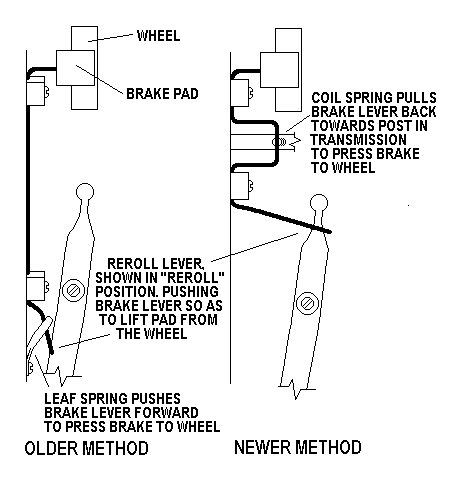 WHEEL

BRAKE PAD

COIL SPRING PULLS BRAKE LEVER BACK TOWARDS POST IN TRANSMISSION TO PRESS BRAKE TO WHEEL

REROLL LEVER, SHOWN IN "REROLL" POSITION. PUSHING BRAKE LEVER SO AS TO LIFT PAD FROM THE WHEEL

LEAF SPRING PUSHES BRAKE LEVER FORWARD TO PRESS BRAKE TO WHEEL

OLDER METHOD

NEWER METHOD