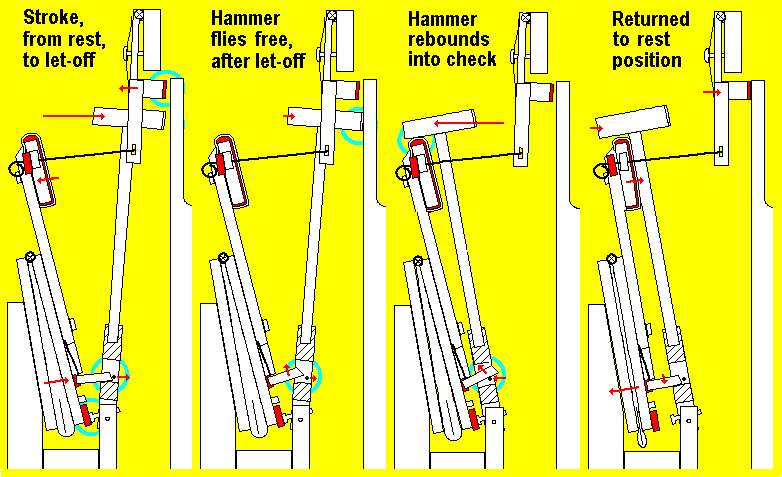 Stroke, from rest, to let-off

Hammer flies free, after let-off

Hammer rebounds into check

Returned to rest position