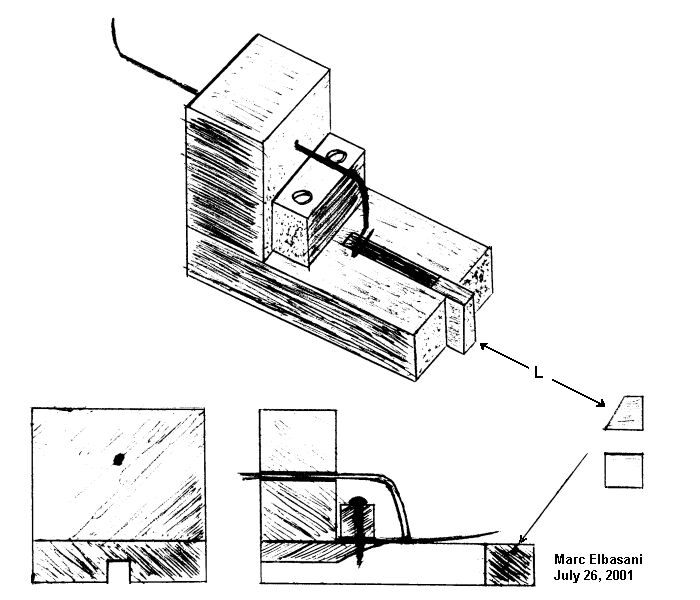 L

Marc Elbasani
July 26, 2001