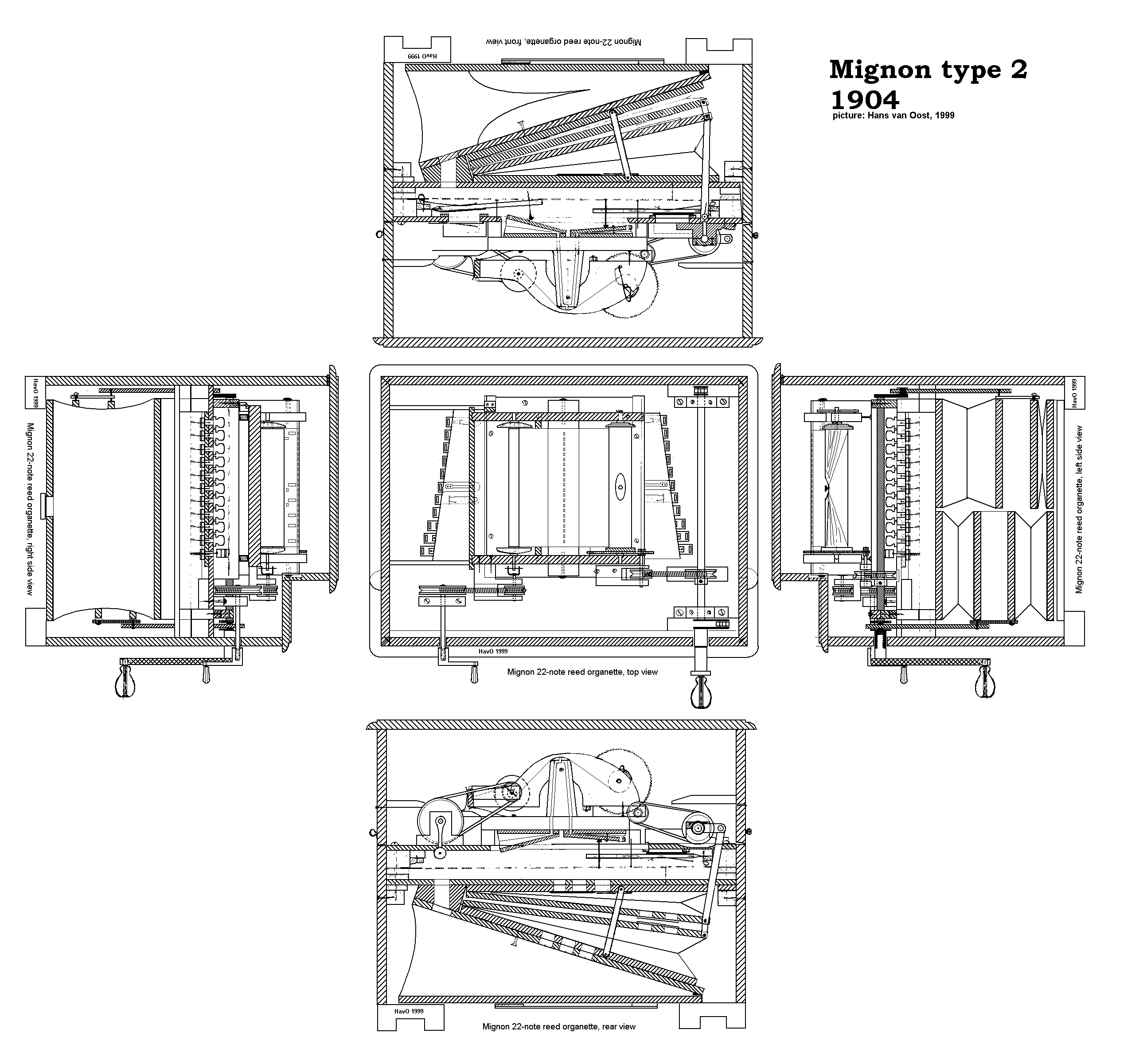 Mignon 22-note reed organette, front view

HavO 1999

Mignon type 2
1904
picture: Hans van Oost, 1999

HavO 1999

Mignon 22-note reed organette, right side view

HavO 1999

Mignon 22-note reed organette, top view

HavO 1999

Mignon 22-note reed organette, left side view

HavO 1999

Mignon 22-note reed organette, rear view