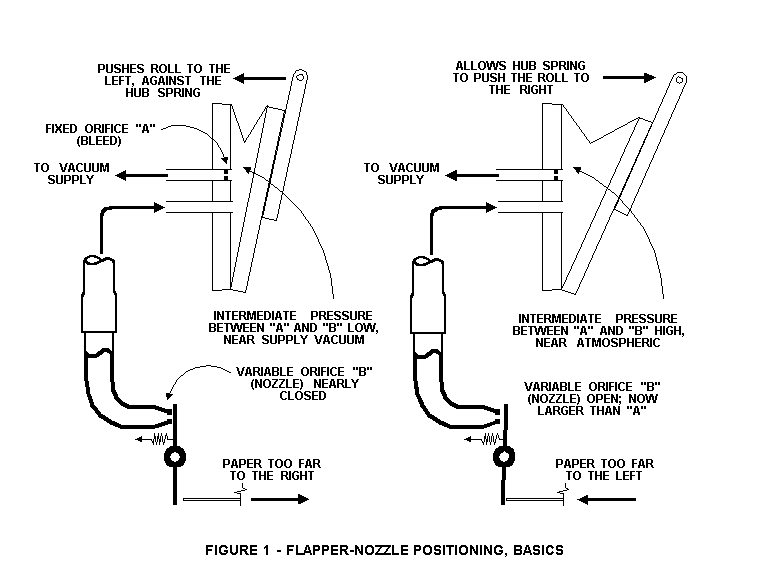 PUSHES ROLL TO THE LEFT, AGAINST THE HUB SPRING

FIXED ORIFICE "A" (BLEED)

TO VACUUM SUPPLY

INTERMEDIATE PRESSURE BETWEEN "A" AND "B" LOW, NEAR SUPPLY VACUUM

VARIABLE ORIFICE "B" (NOZZLE) NEARLY CLOSED

PAPER TOO FAR TO THE RIGHT

ALLOWS HUB SPRING TO PUSH THE ROLL TO THE RIGHT

TO VACUUM SUPPLY

INTERMEDIATE PRESSURE BETWEEN "A" AND "B" HIGH, NEAR ATMOSPHERIC

VARIABLE ORIFICE "B" (NOZZLE) OPEN; NOW LARGER THAN "A"

PAPER TOO FAR TO THE LEFT

FIGURE 1 - FLAPPER-NOZZLE POSITIONING, BASICS