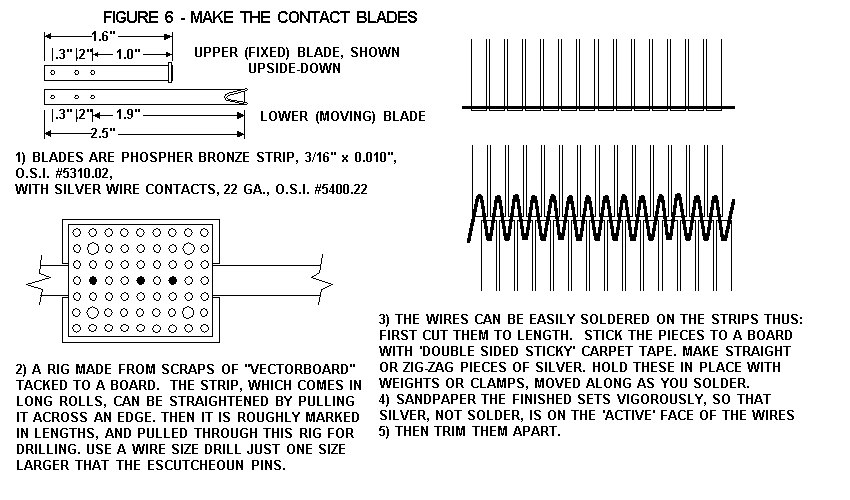 FIGURE 6 - MAKE THE CONTACT BLADES

1.6"

.3" .2" 1.0"

UPPER (FIXED) BLADE, SHOWN UPSIDE-DOWN

.3" .2" 1.9"

2.5"

LOWER (MOVING) BLADE

1) BLADES ARE PHOSPHER BRONZE STRIP, 3/16" x 0.010", O.S.I. #5310.02,
WITH SILVER WIRE CONTACTS, 22 GA., O.S.I. #5400.22

2) A RIG MADE FROM SCRAPS OF "VECTORBOARD" TACKED TO A BOARD. THE STRIP, WHICH COMES IN LONG ROLLS, CAN BE STRAIGHTENED BY PULLING IT ACROSS AN EDGE. THEN IT IS ROUGHLY MARKED IN LENGTHS, AND PULLED THROUGH THIS RIG FOR DRILLING. USE A WIRE SIZE DRILL JUST ONE SIZE LARGER THAT THE ESCUTCHEOUN PINS.

3) THE WIRES CAN BE EASILY SOLDERED ON THE STRIPS THUS: FIRST CUT THEM TO LENGTH. STICK THE PIECES TO A BOARD WITH 'DOUBLE SIDED STICKY' CARPET TAPE. MAKE STRAIGHT OR ZIG-ZAG PIECES OF SILVER. HOLD THESE IN PLACE WITH WEIGHTS OR CLAMPS, MOVED ALONG AS YOU SOLDER.
4) SANDPAPER THE FINISHED SETS VIGOROUSLY, SO THAT SILVER, NOT SOLDER, IS ON THE 'ACTIVE' FACE OF THE WIRES
5) THEN TRIM THEM APART.