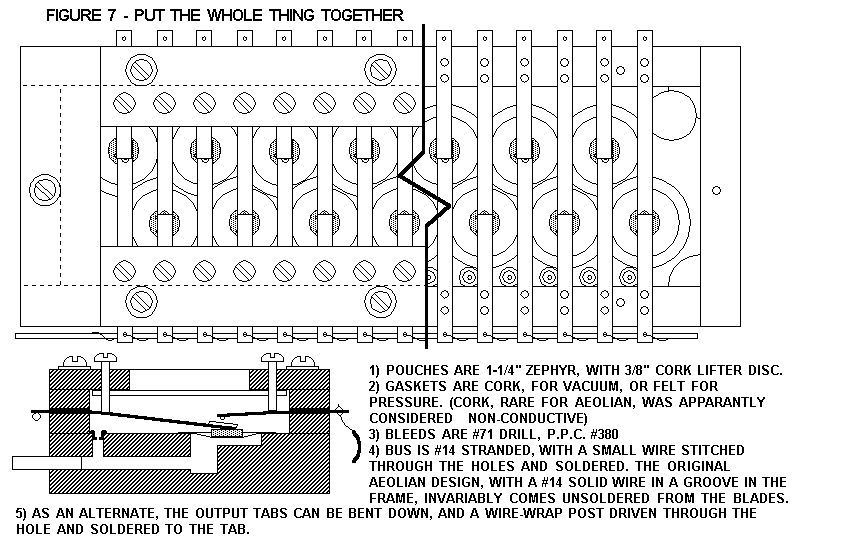 FIGURE 7 - PUT THE WHOLE THING TOGETHER

1) POUCHES ARE 1-1/4" ZEPHYR, WITH 3/8" CORK LIFTER DISC.
2) GASKETS ARE CORK, FOR VACUUM, OR FELT FOR PRESSURE. (CORK, RARE FOR AEOLIAN, WAS APPARANTLY CONSIDERED NON-CONDUCTIVE)
3) BLEEDS ARE #71 DRILL, P.P.C. #380
4) BUS IS #14 STRANDED, WITH A SMALL WIRE STITCHED THROUGH THE HOLES AND SOLDERED. THE ORIGINAL AEOLIAN DESIGN, WITH A #14 SOLID WIRE IN A GROOVE IN THE FRAME, INVARIABLY COMES UNSOLDERED FROM THE BLADES.
5) AS AN ALTERNATE, THE OUTPUT TABS CAN BE BENT DOWN, AND A WIRE-WRAP POST DRIVEN THROUGH THE HOLE AND SOLDERED TO THE TAB.